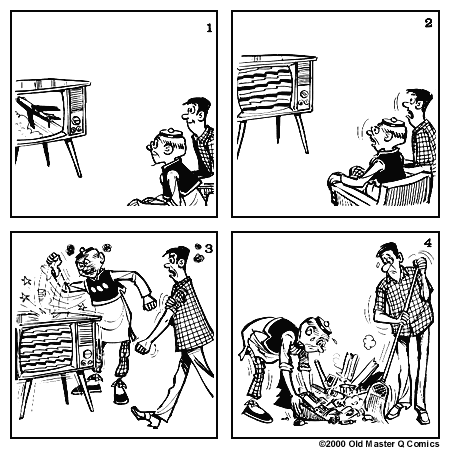 1

2

3

4

©2000 Old Master Q Comics