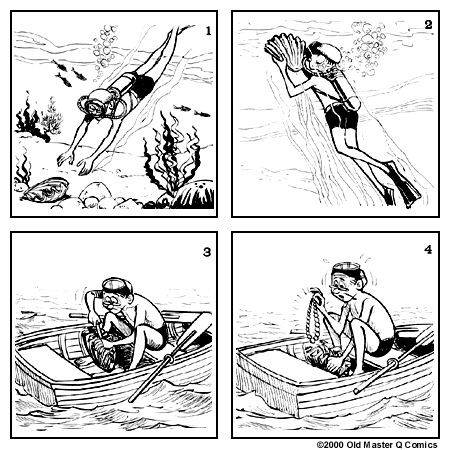 1

2

3

4

©2000 Old Master Q Comics