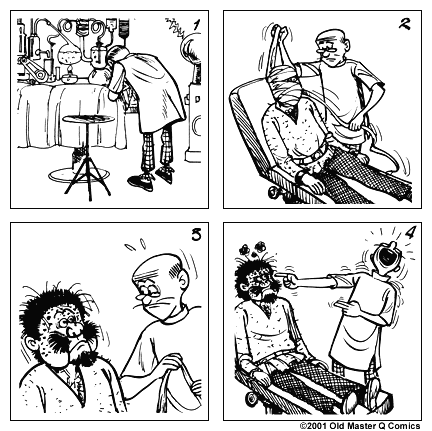 1

2

3

4

©2001 Old Master Q Comics