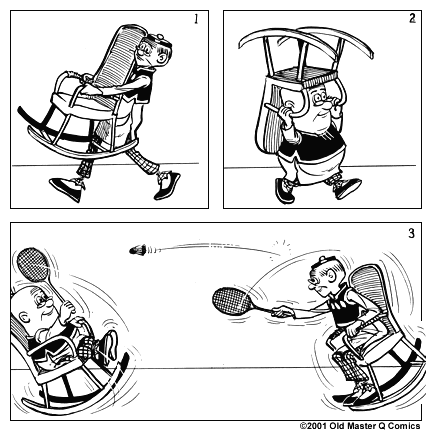 1

2

3

©2001 Old Master Q Comics