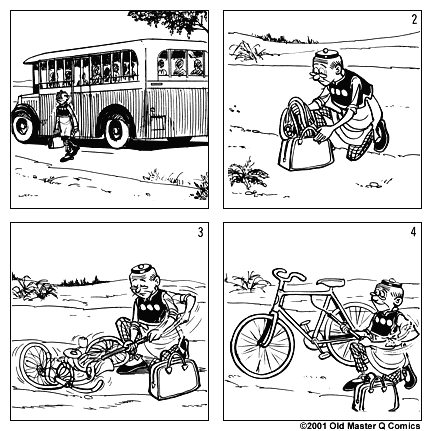 1

2

3

4

©2001 Old Master Q Comics