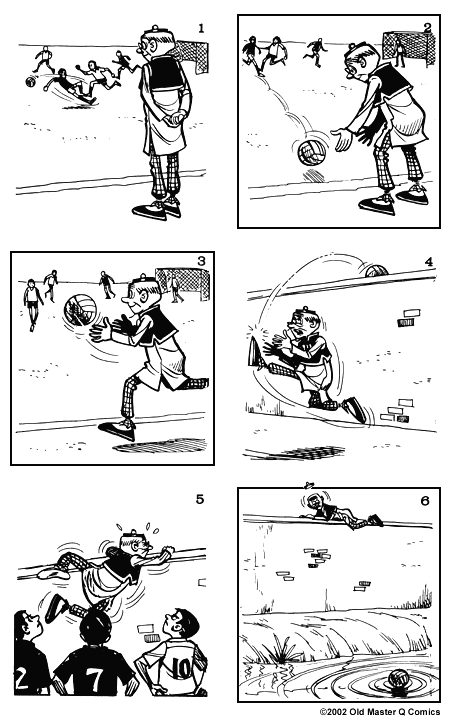 1

2

3

4

5

2 7 10

6

©2002 Old Master Q Comics