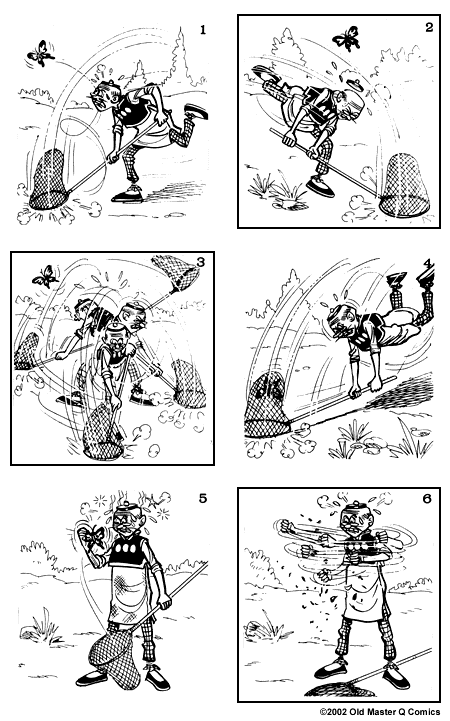 1

2

3

4

5

6

©2002 Old Master Q Comics