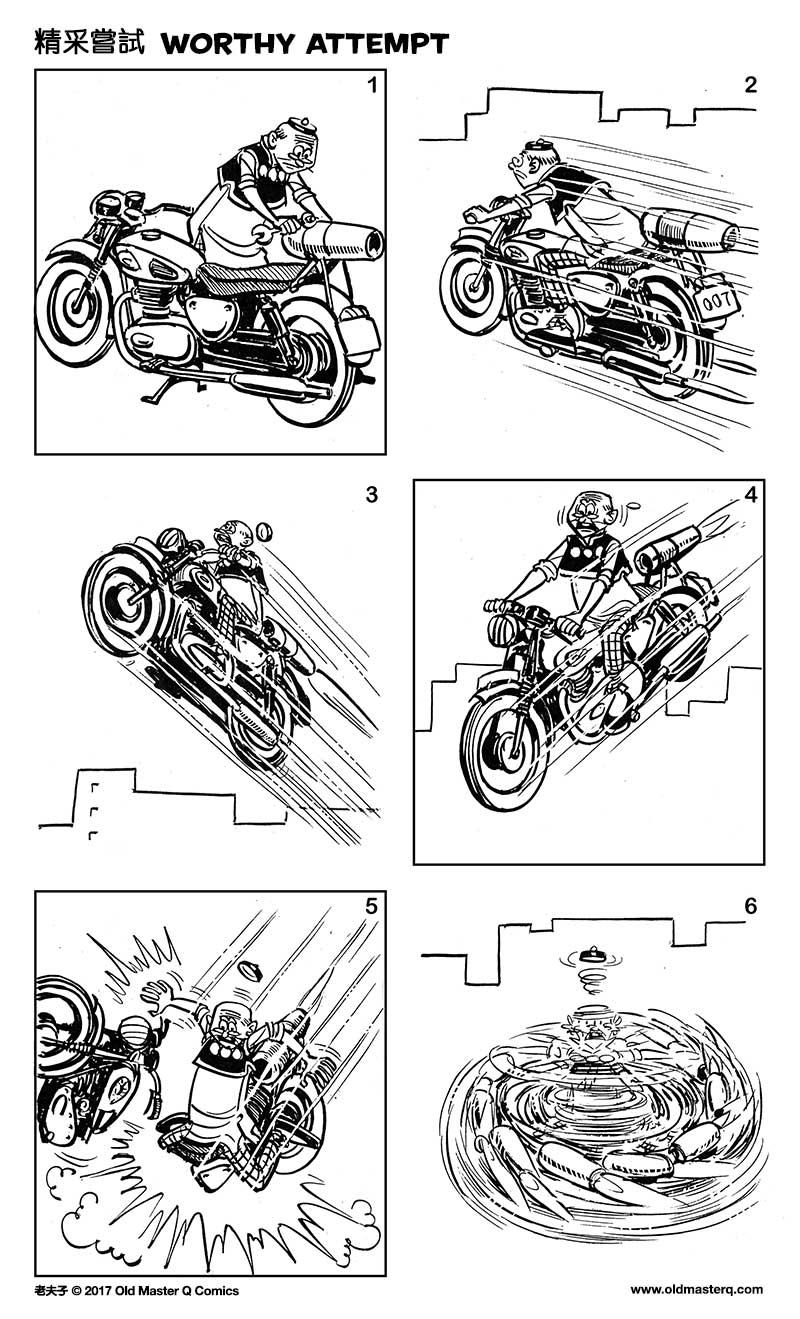 精采嘗試 WORTHY ATTEMPT

1

2

007

3

4

5

6

老夫子 © 2017 Old Master Q Comics

www.oldmasterq.com