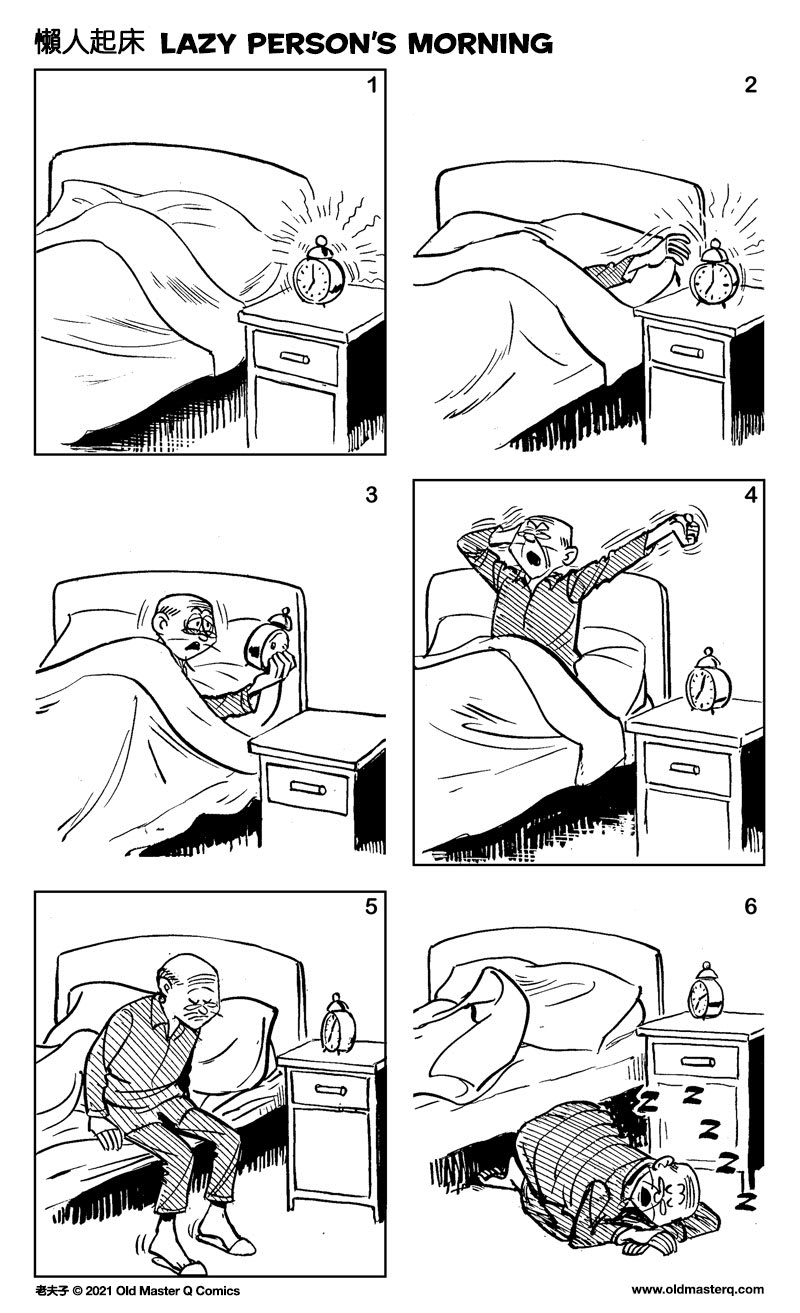 懶人起床 LAZY PERSON'S MORNING

1

2

3

4

5

6

Z Z Z Z Z Z

老夫子 © 2021 Old Master Q Comics

www.oldmasterq.com