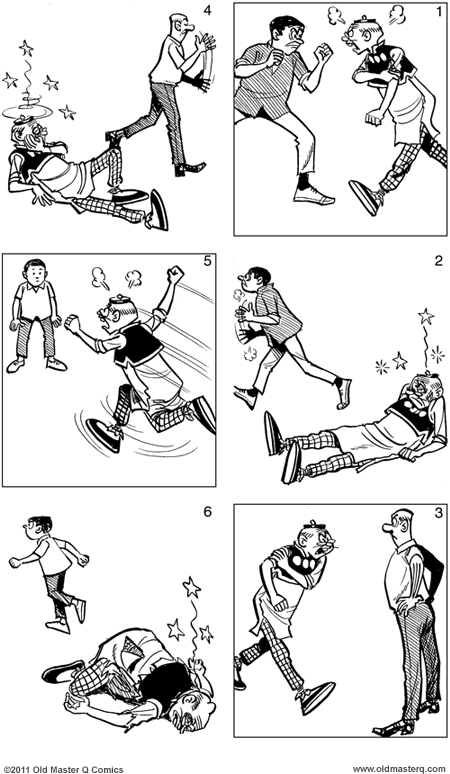 4

1

5

2

6

3

©2011 Old Master Q Comics

www.oldmasterq.com