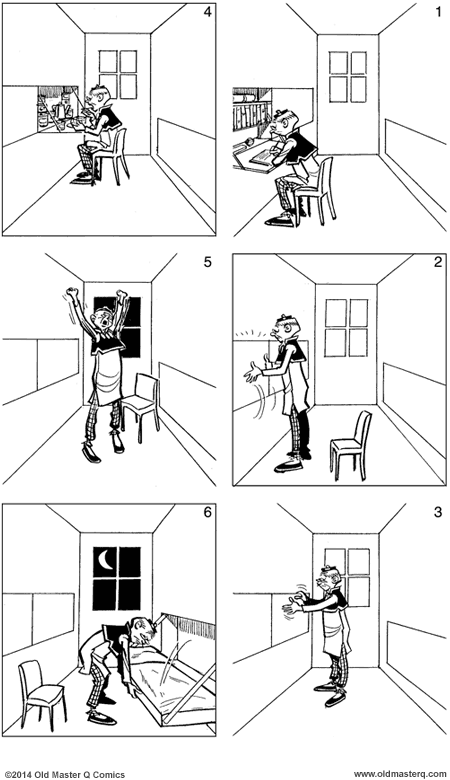 4

1

5

2

6

3

©2014 Old Master Q Comics

www.oldmasterq.com