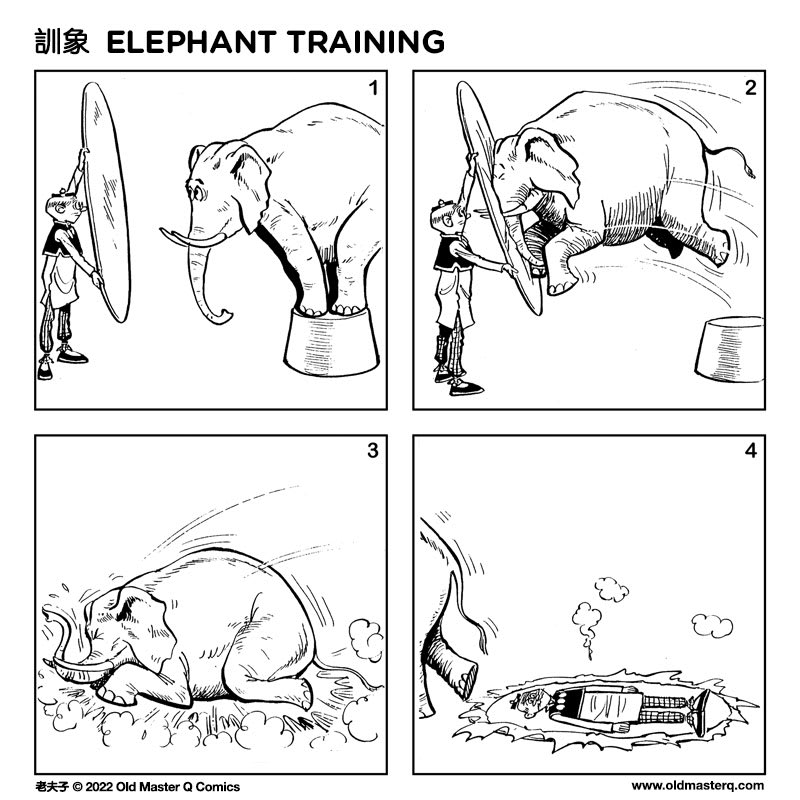 訓象 ELEPHANT TRAINING

1

2

3

4

老夫子 © 2022 Old Master Q Comics

www.oldmasterq.com