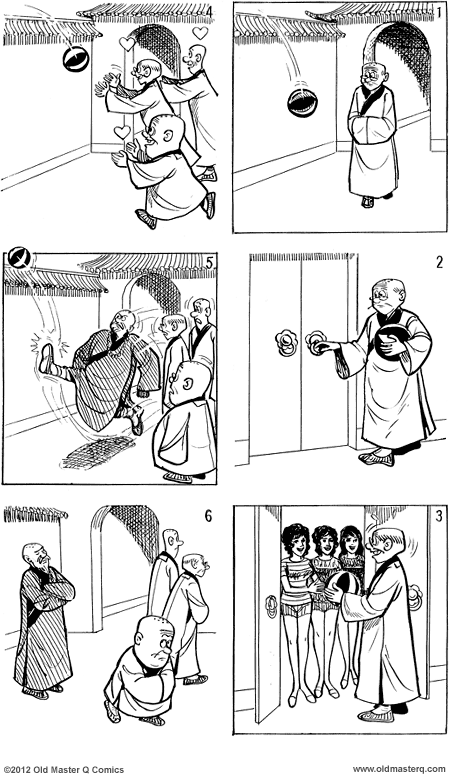 4

1

5

2

6

3

©2012 Old Master Q Comics

www.oldmasterq.com