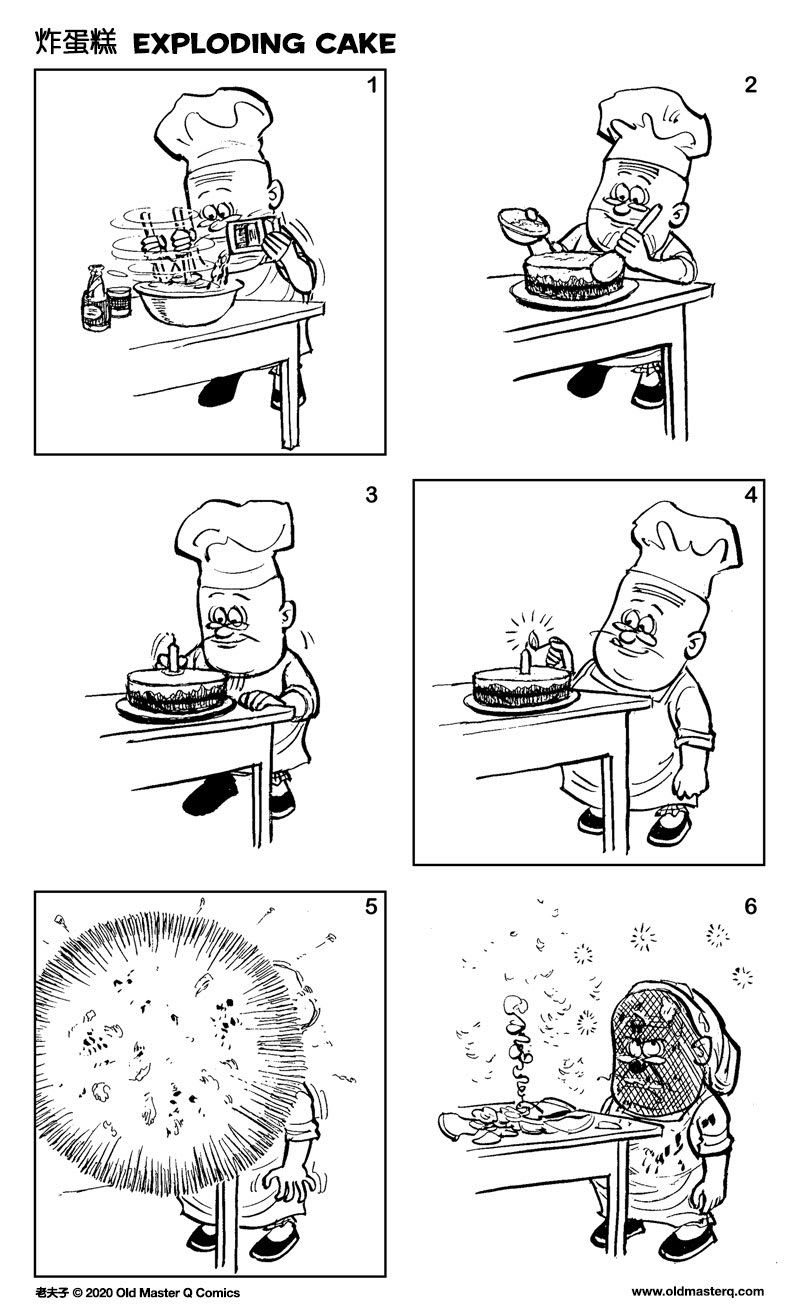 炸蛋糕 EXPLODING CAKE

1

2

3

4

5

6

老夫子 © 2020 Old Master Q Comics

www.oldmasterq.com