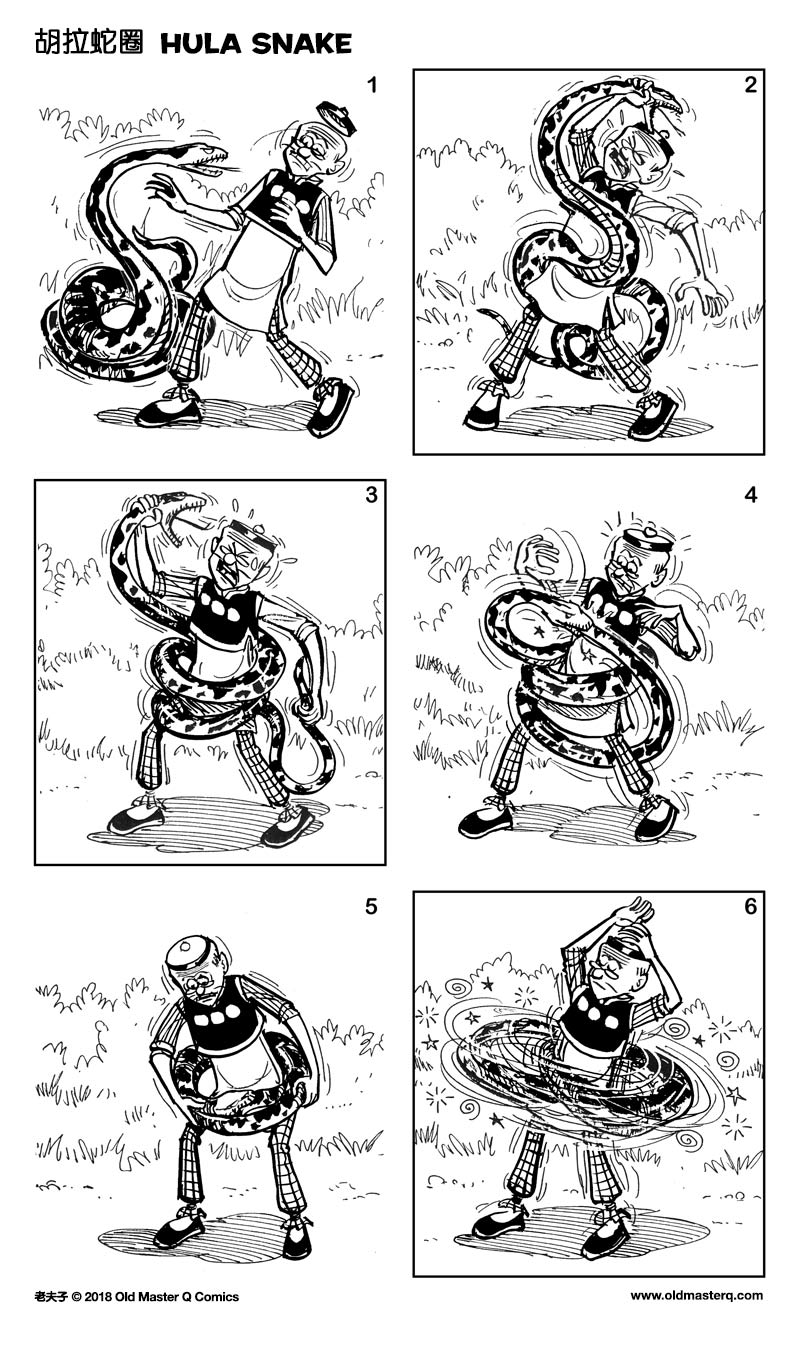 胡拉蛇圈 HULA SNAKE

1

2

3

4

5

6

老夫子 © 2018 Old Master Q Comics

www.oldmasterq.com