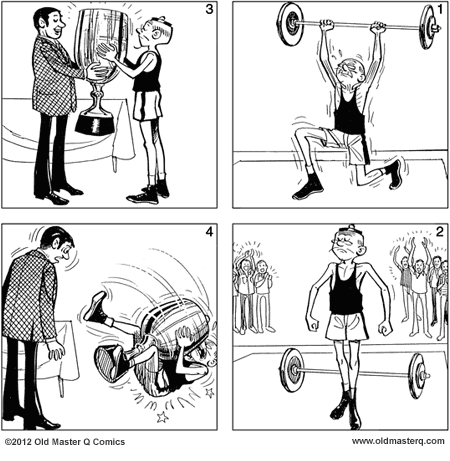 3

1

4

2

©2012 Old Master Q Comics

www.oldmasterq.com