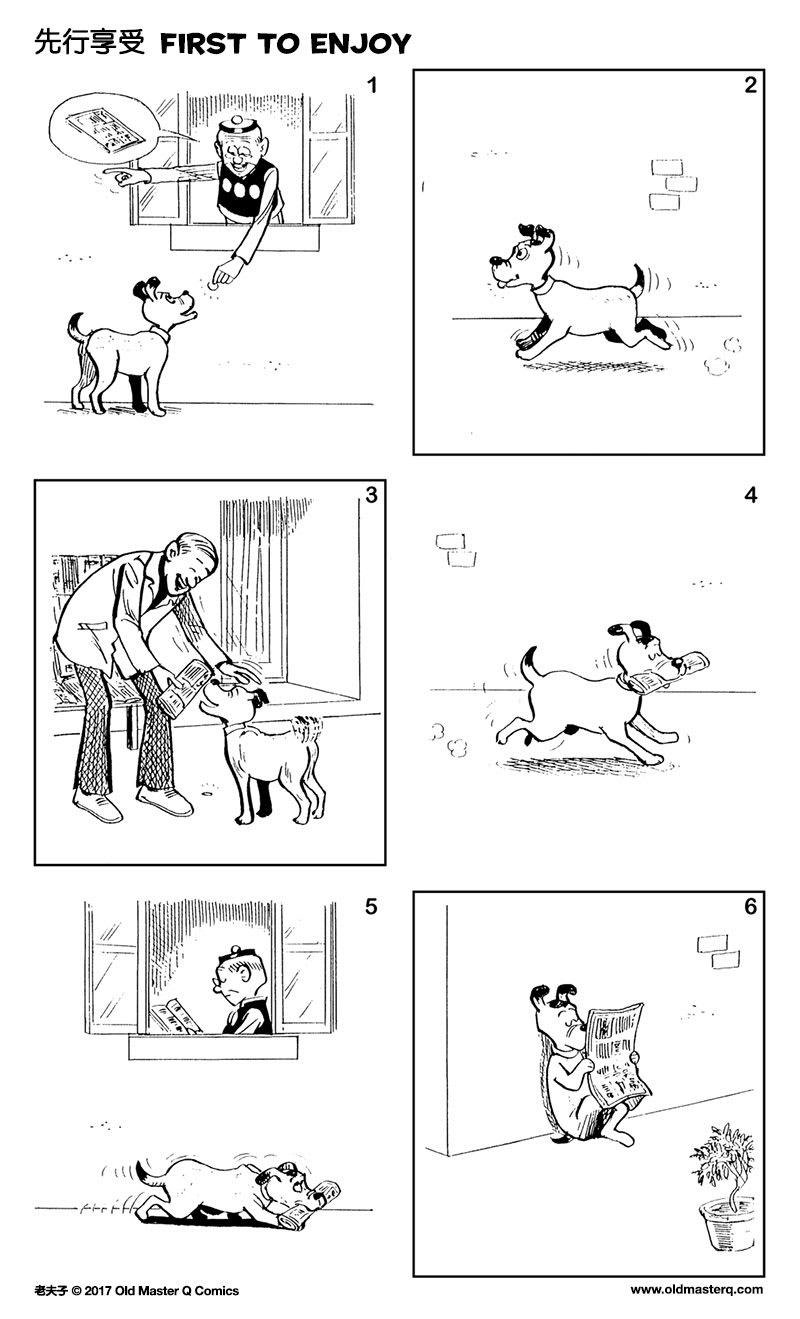 先行享受 FIRST TO ENJOY

1

2

3

4

5

6

老夫子 © 2017 Old Master Q Comics

www.oldmasterq.com