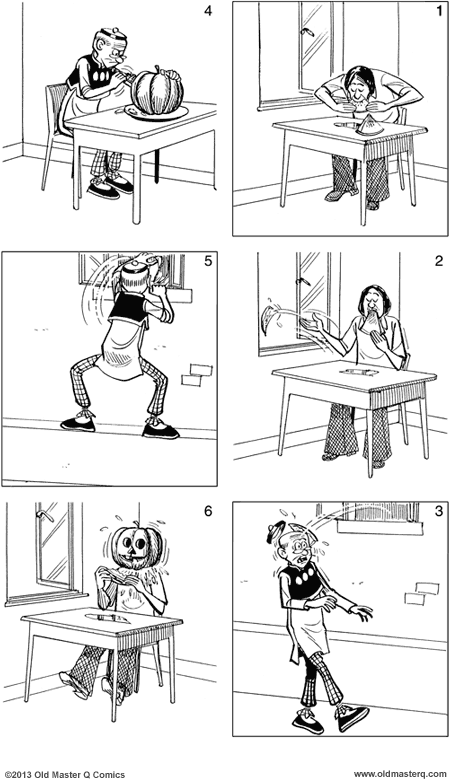 4

1

5

2

6

3

©2013 Old Master Q Comics

www.oldmasterq.com