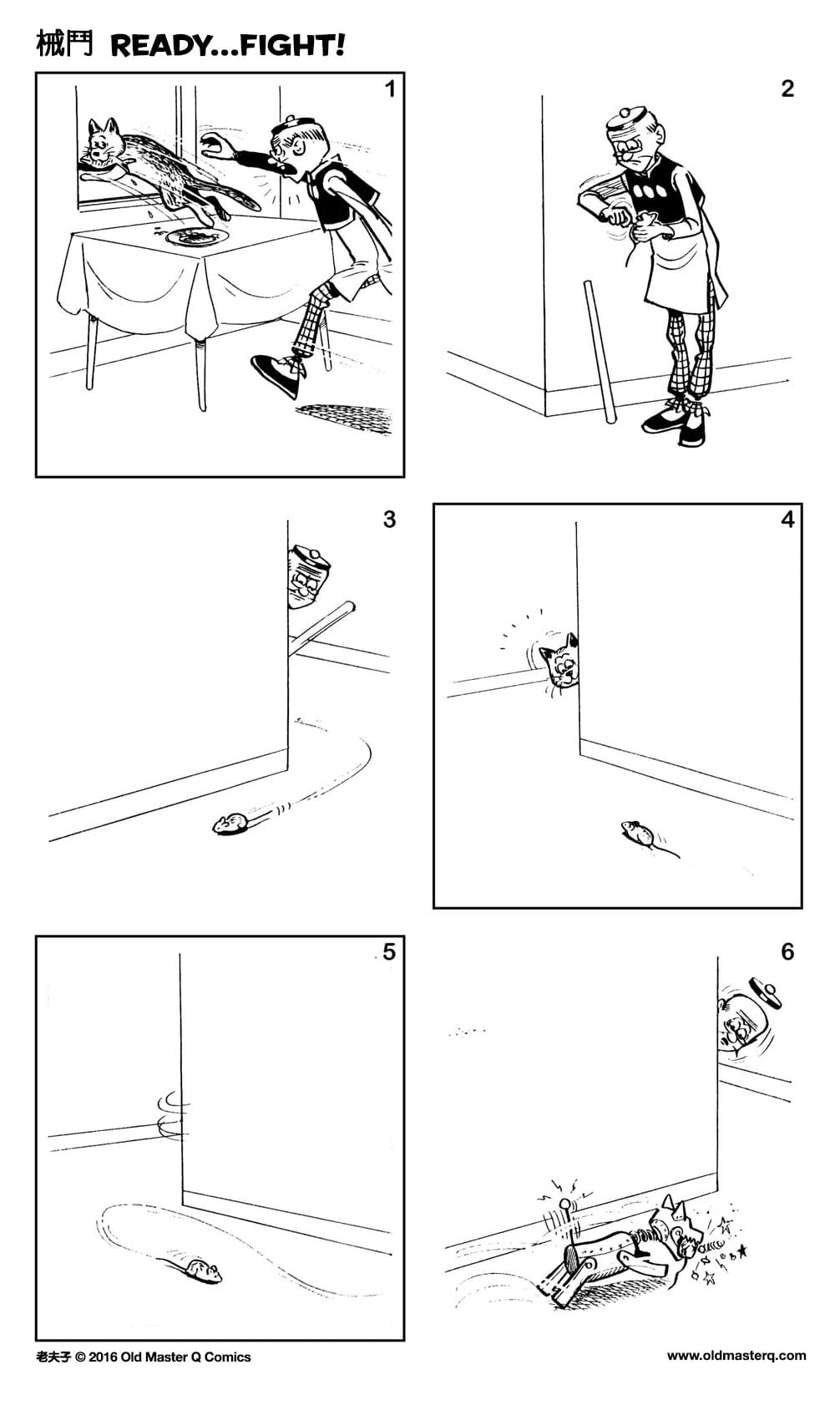 械鬥 READY...FIGHT!

1

2

3

4

5

6

老夫子 © 2016 Old Master Q Comics

www.oldmasterq.com