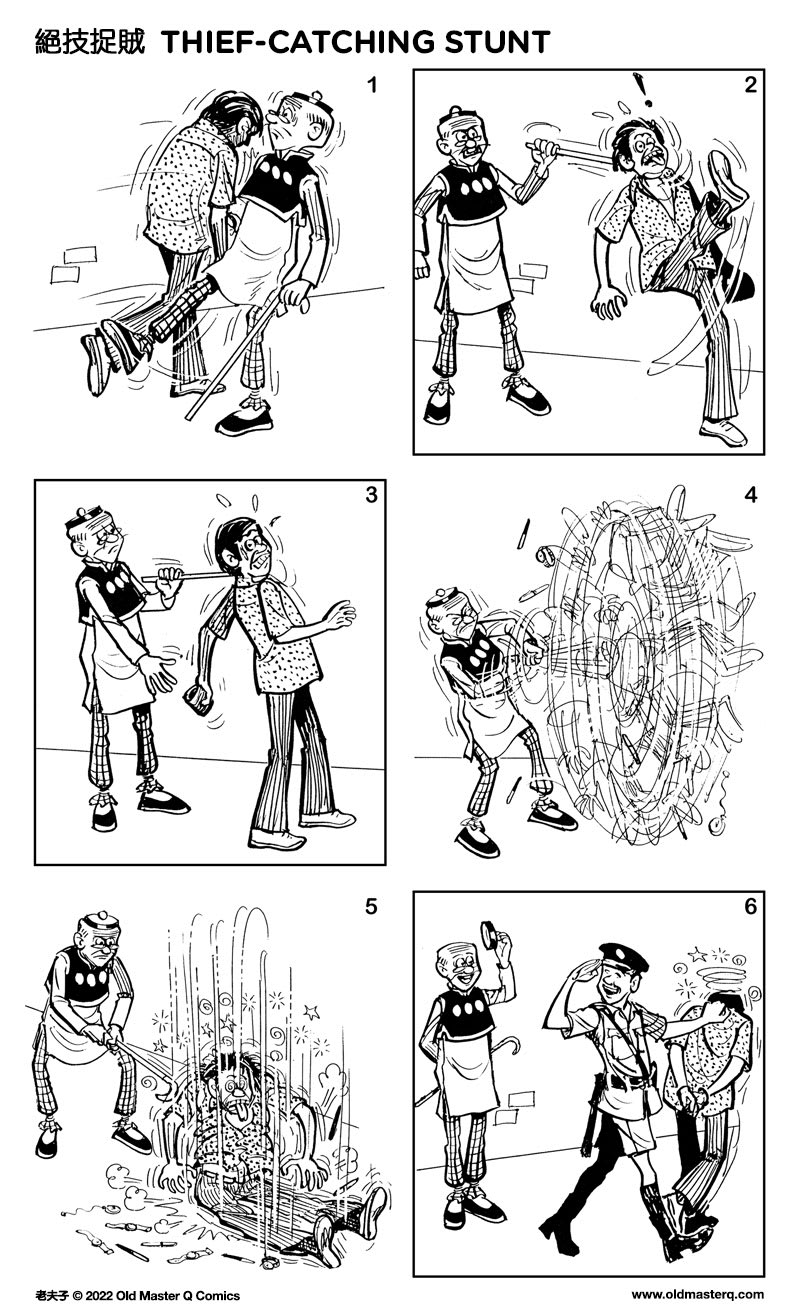 絕技捉賊 THIEF-CATCHING STUNT

1

2

!

3

4

5

6

老夫子 © 2022 Old Master Q Comics

www.oldmasterq.com