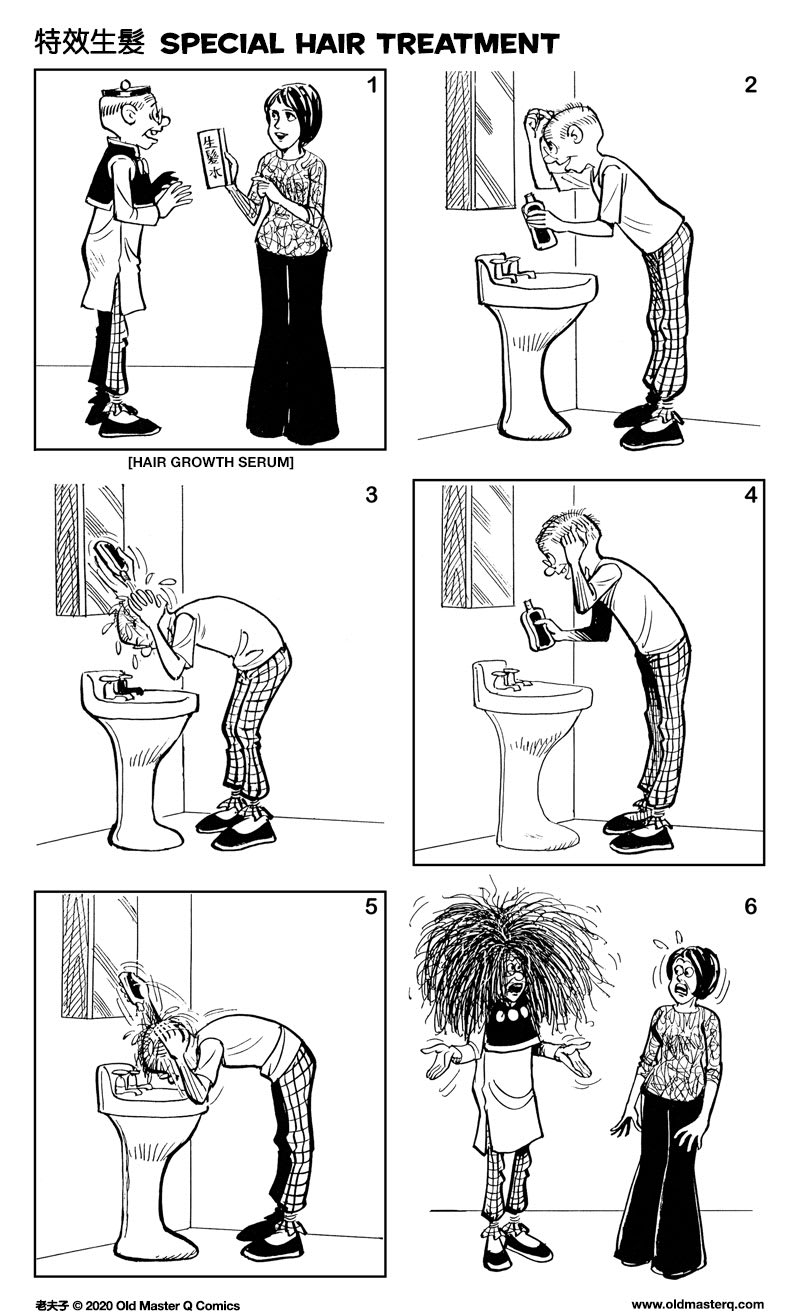 特效生髮 SPECIAL HAIR TREATMENT

1

生髮水

[HAIR GROWTH SERUM]

2

3

4

5

6

老夫子 © 2020 Old Master Q Comics

www.oldmasterq.com