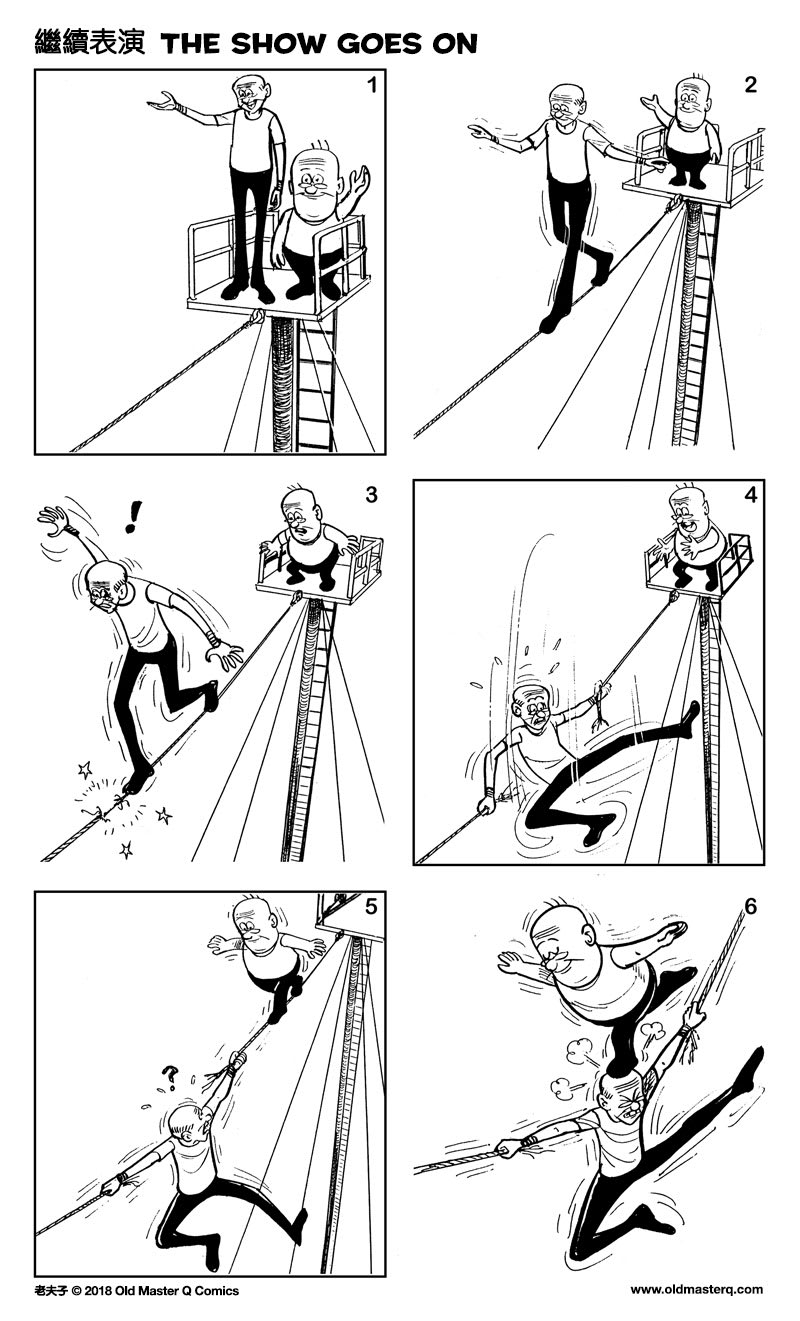 繼續表演 THE SHOW GOES ON

1

2

3

!

4

5

?

6

老夫子 © 2018 Old Master Q Comics

www.oldmasterq.com