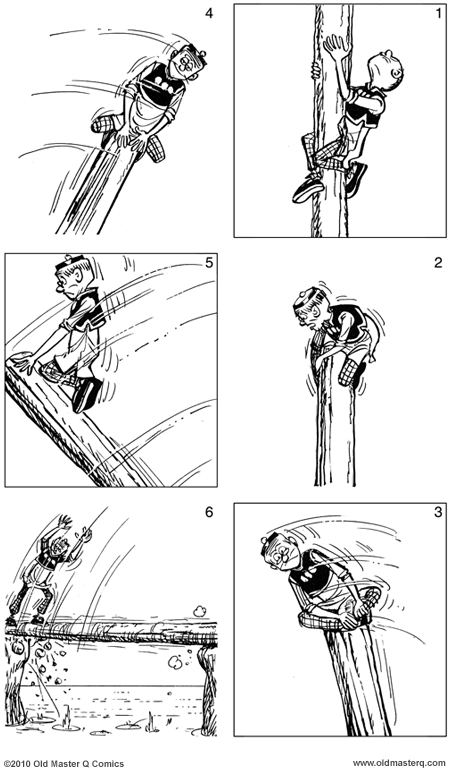 4

1

5

2

6

3

©2010 Old Master Q Comics www.oldmasterq.com