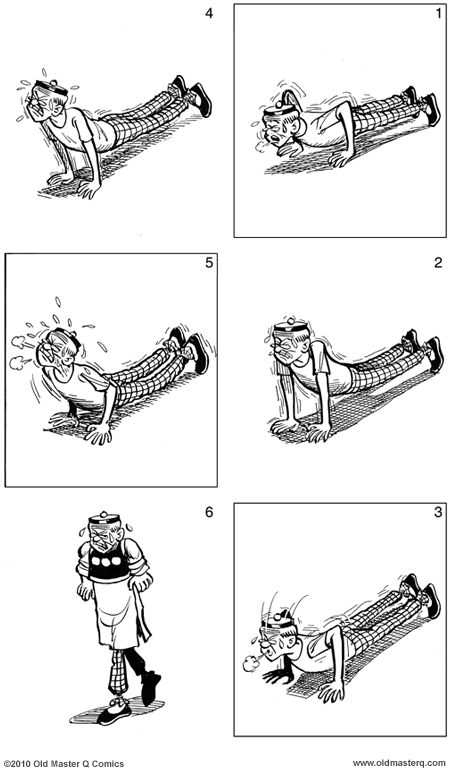 4

1

5

2

6

3

©2010 Old Master Q Comics

www.oldmasterq.com