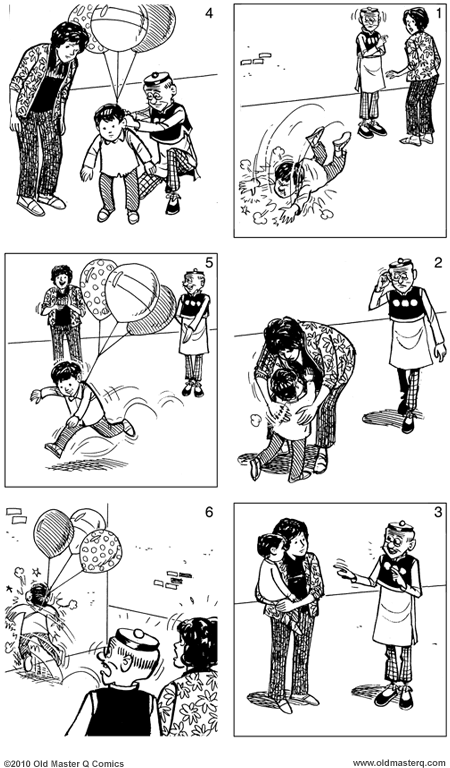 4

1

5

2

6

3

©2010 Old Master Q Comics

www.oldmasterq.com