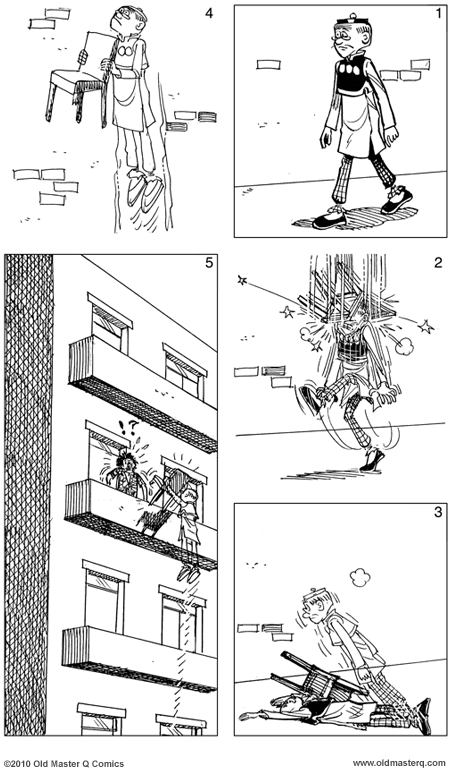 4

1

5

2

!?

3

©2010 Old Master Q Comics

www.oldmasterq.com