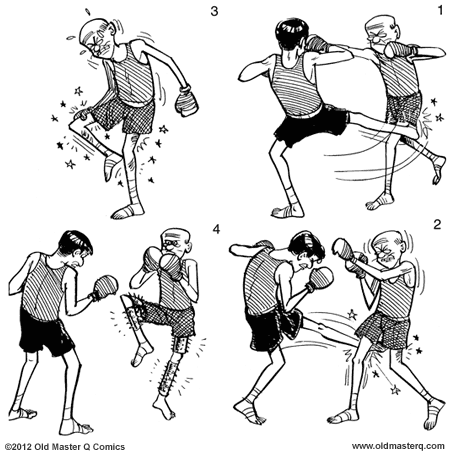 3

1

4

2

©2012 Old Master Q Comics

www.oldmasterq.com