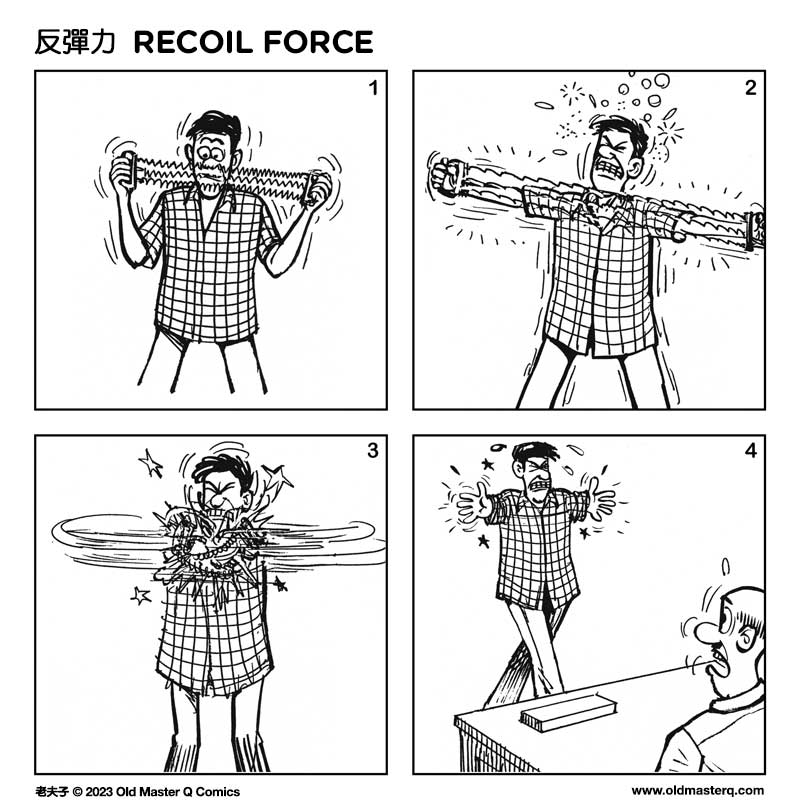 反彈力 RECOIL FORCE

1

2

3

4

老夫子 © 2023 Old Master Q Comics

www.oldmasterq.com