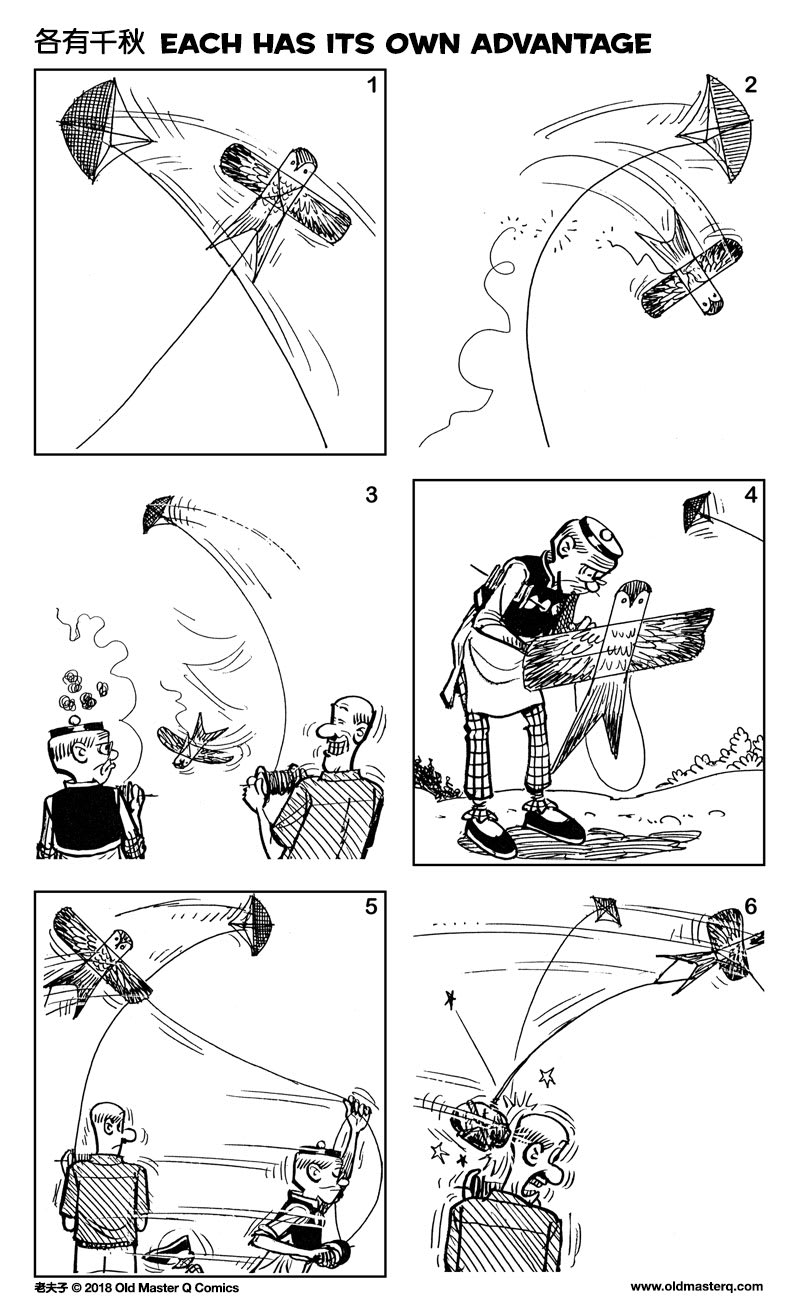 各有千秋 EACH HAS ITS OWN ADVANTAGE

1

2

3

4

5

6

老夫子 © 2018 Old Master Q Comics

www.oldmasterq.com