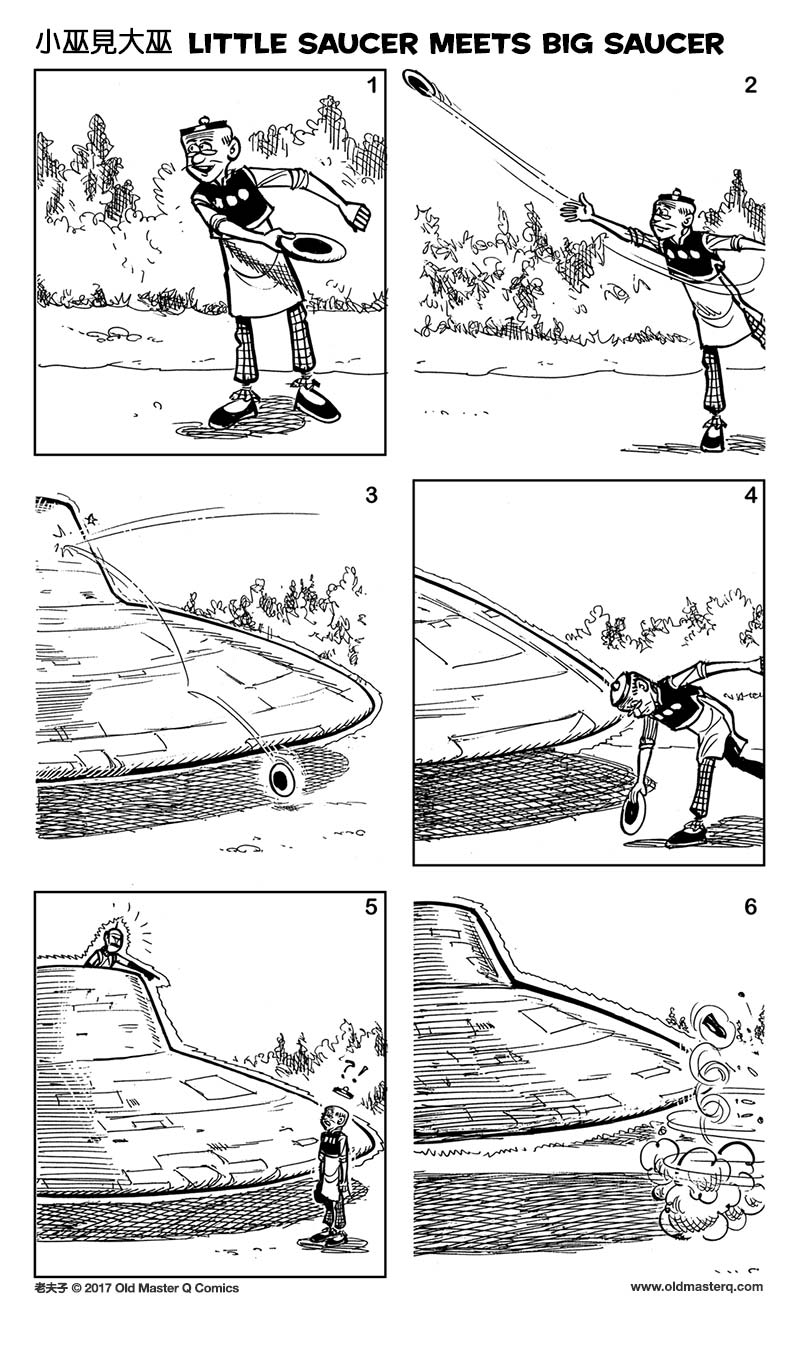 小巫見大巫 LITTLE SAUCER MEETS BIG SAUCER

1

2

3

4

5

?!

6

老夫子 © 2017 Old Master Q Comics

www.oldmasterq.com