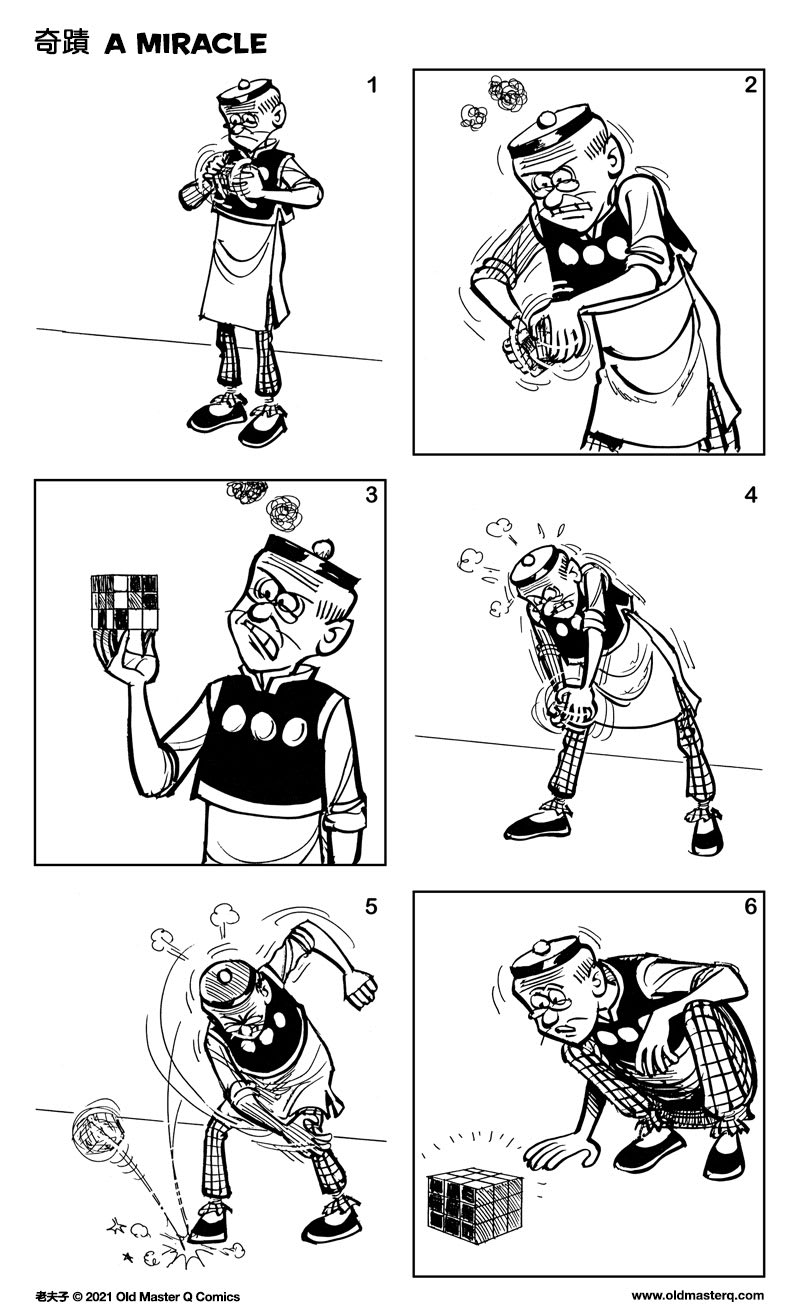 奇蹟 A MIRACLE

1

2

3

4

5

6

老夫子 © 2021 Old Master Q Comics

www.oldmasterq.com