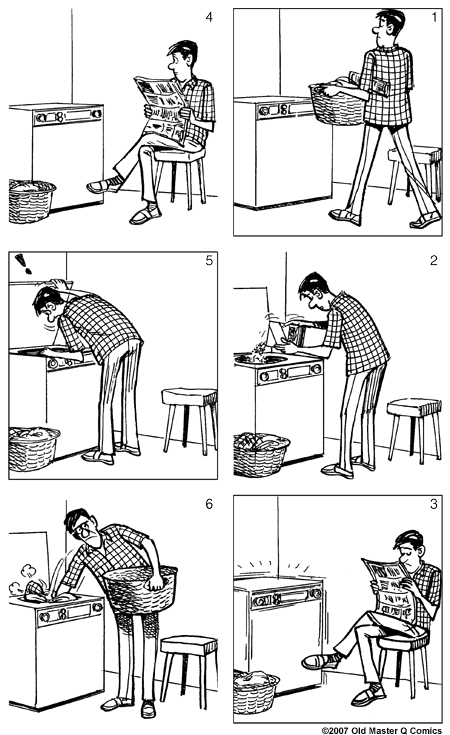 4

1

5

2

6

3

©2007 Old Master Q Comics