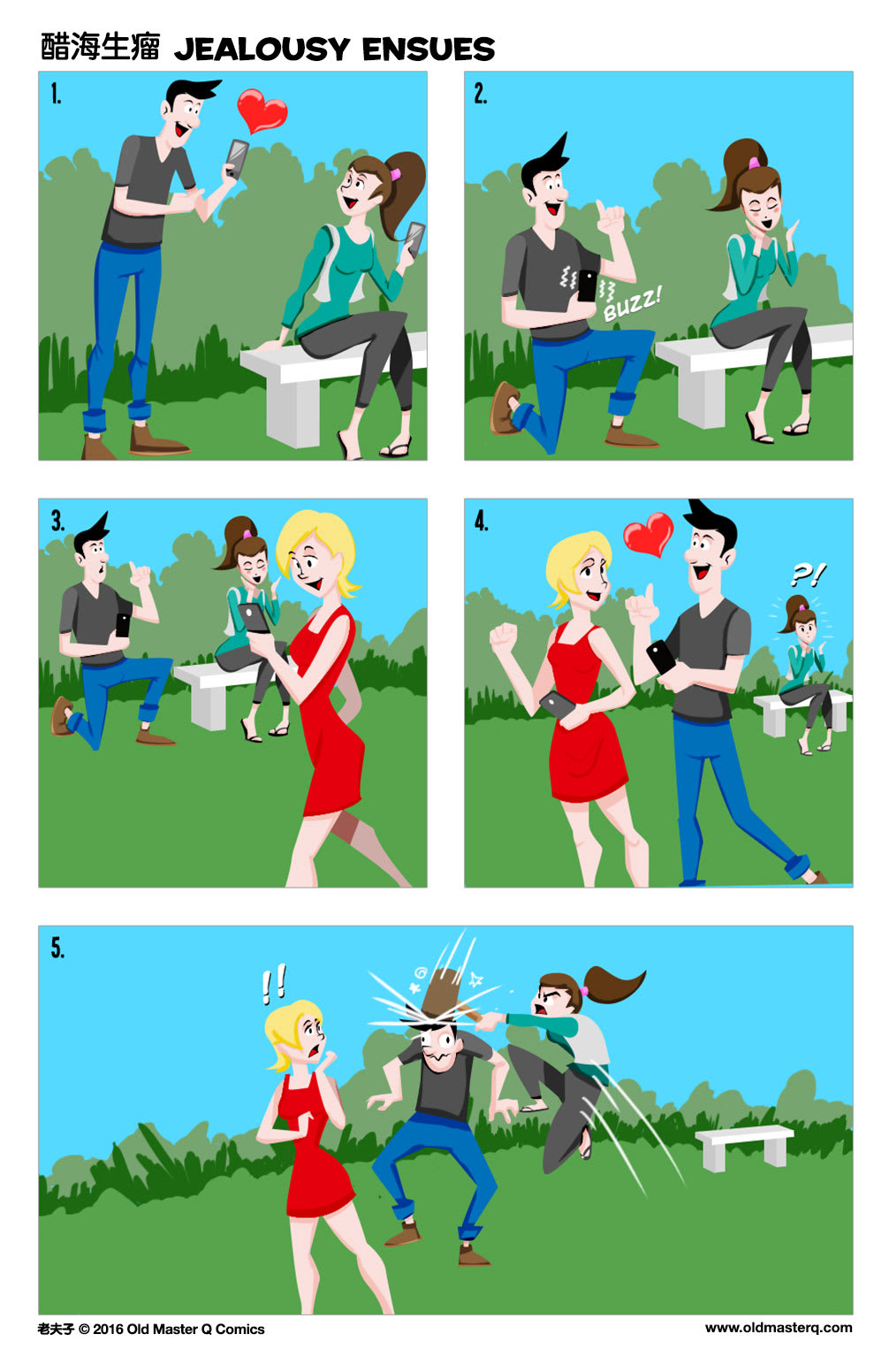 醋海生瘤 JEALOUSY ENSUES

1.

2.

BUZZ!

3.

4.

?!

5.

!!

老夫子 © 2016 Old Master Q Comics

www.oldmasterq.com