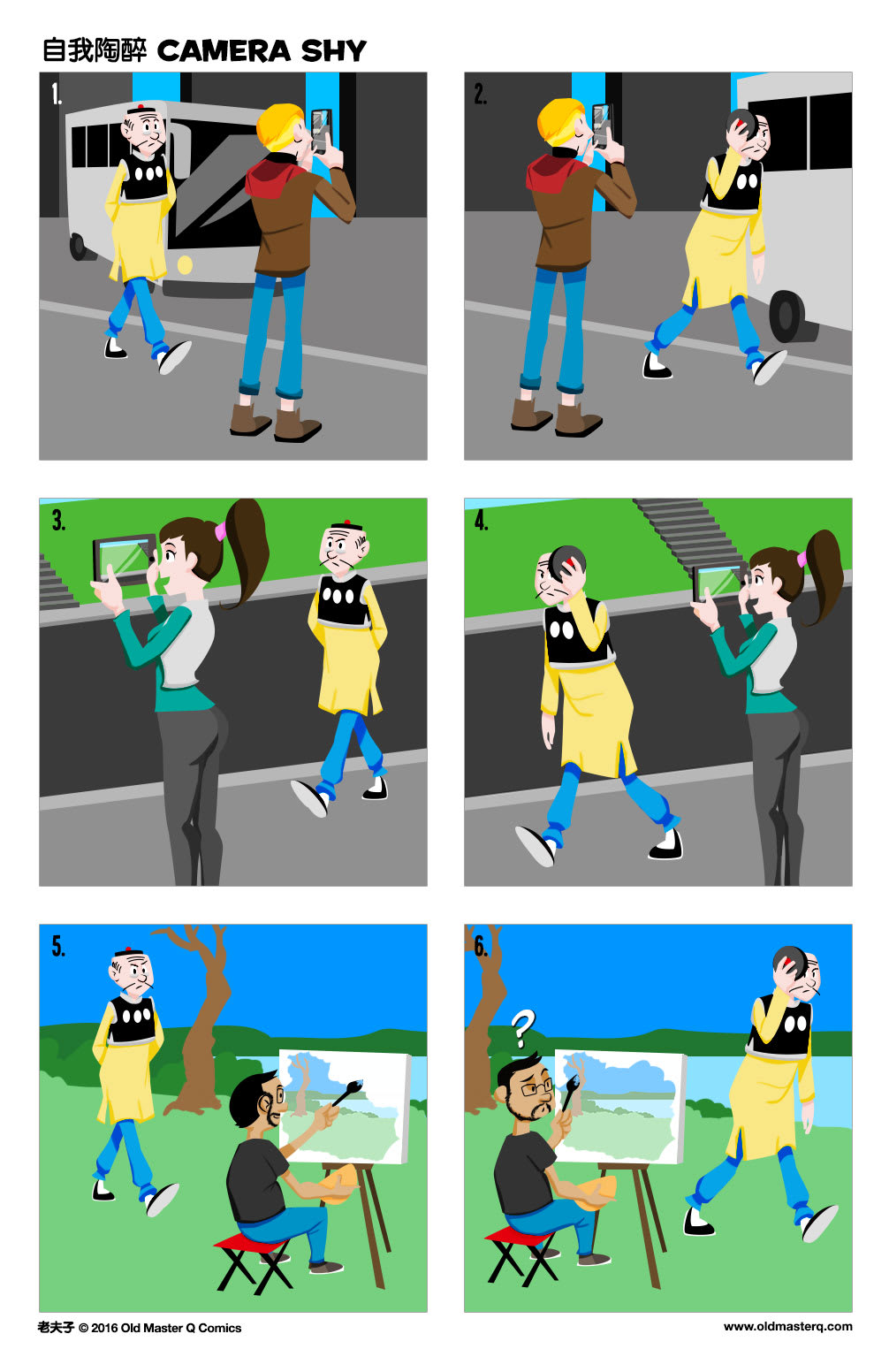 自我陶醉 CAMERA SHY

1.

2.

3.

4.

5.

6.

?

老夫子 © 2016 Old Master Q Comics

www.oldmasterq.com